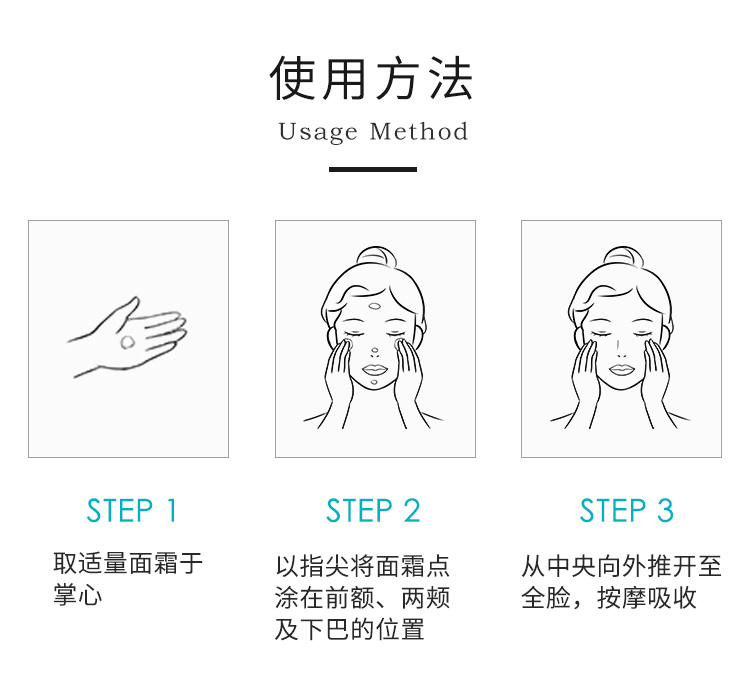 使用方法

Usage Method

STEP 1

取适量面霜于掌心

STEP 2

以指尖将面霜点涂在前额、两颊及下巴的位置

STEP 3

从中央向外推开至全脸，按摩吸收